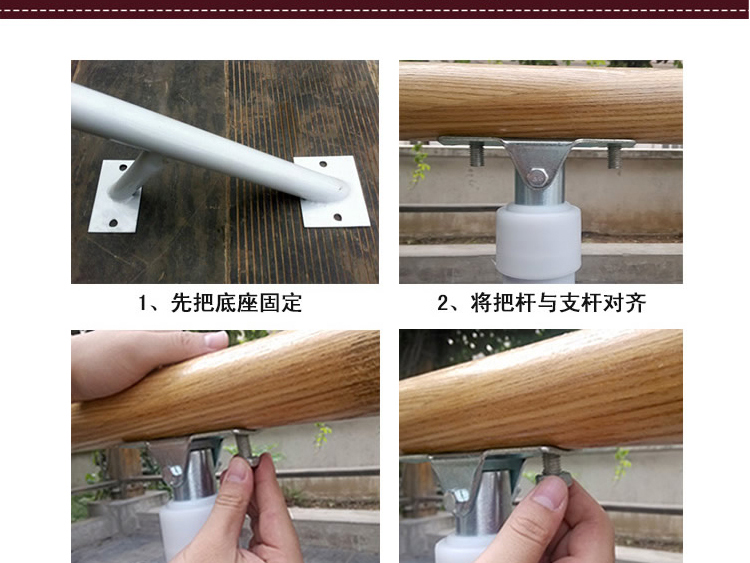 1、先把底座固定

2、将把杆与支杆对齐